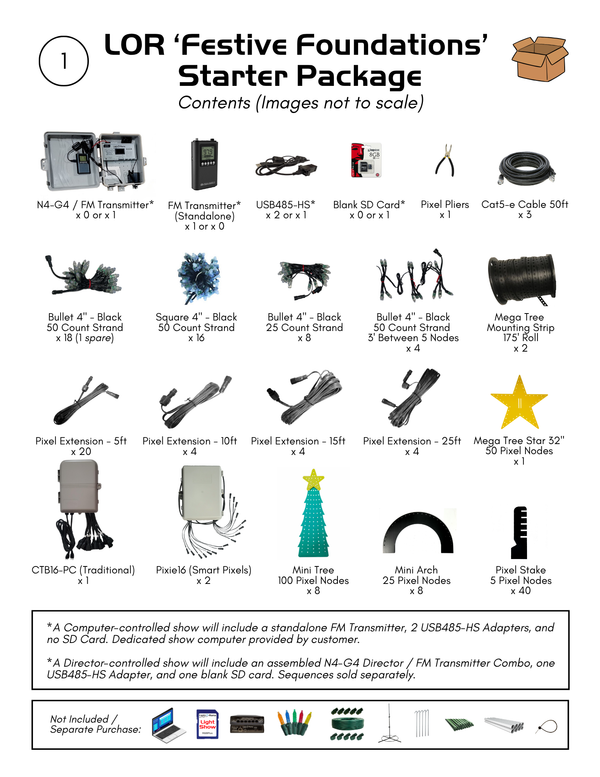 1

LOR 'Festive Foundations' Starter Package

Contents (Images not to scale)

N4-G4 / FM Transmitter*
x 0 or x 1

FM Transmitter*
(Standalone)
x 1 or x 0

USB485-HS*
x 2 or x 1

Blank SD Card*
x 0 or x 1

Pixel Pliers
x 1

Cat5-e Cable 50ft
x 3

Bullet 4" - Black
50 Count Strand
x 18 (1 spare)

Square 4" - Black
50 Count Strand
x 16

Bullet 4" - Black
25 Count Strand
x 8

Bullet 4" - Black
50 Count Strand
3' Between 5 Nodes
x 4

Mega Tree
Mounting Strip
175' Roll
x 2

Pixel Extension - 5ft
x 20

Pixel Extension - 10ft
x 4

Pixel Extension - 15ft
x 4

Pixel Extension - 25ft
x 4

Mega Tree Star 32"
50 Pixel Nodes
x 1

CTB16-PC (Traditional)
x 1

Pixie16 (Smart Pixels)
x 2

Mini Tree
100 Pixel Nodes
x 8

Mini Arch
25 Pixel Nodes
x 8

Pixel Stake
5 Pixel Nodes
x 40

*A Computer-controlled show will include a standalone FM Transmitter, 2 USB485-HS Adapters, and no SD Card. Dedicated show computer provided by customer.

*A Director-controlled show will include an assembled N4-G4 Director / FM Transmitter Combo, one USB485-HS Adapter, and one blank SD card. Sequences sold separately.

Not Included / Separate Purchase:

Light Show