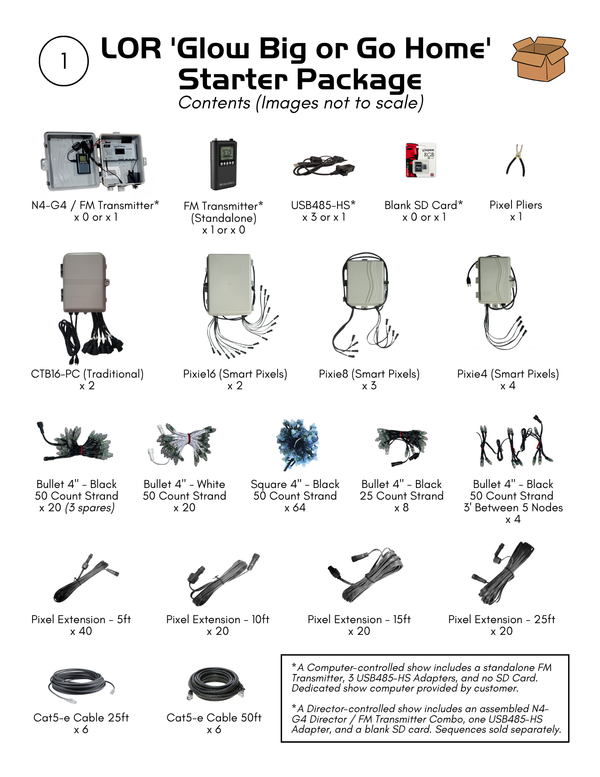 1

LOR 'Glow Big or Go Home' Starter Package

Contents (Images not to scale)

N4-G4 / FM Transmitter*
x 0 or x 1

FM Transmitter* (Standalone)
x 1 or x 0

USB485-HS*
x 3 or x 1

Blank SD Card*
x 0 or x 1

Pixel Pliers
x 1

CTB16-PC (Traditional)
x 2

Pixie16 (Smart Pixels)
x 2

Pixie8 (Smart Pixels)
x 3

Pixie4 (Smart Pixels)
x 4

Bullet 4" - Black 50 Count Strand
x 20 (3 spares)

Bullet 4" - White 50 Count Strand
x 20

Square 4" - Black 50 Count Strand
x 64

Bullet 4" - Black 25 Count Strand
x 8

Bullet 4" - Black 50 Count Strand 3' Between 5 Nodes
x 4

Pixel Extension - 5ft
x 40

Pixel Extension - 10ft
x 20

Pixel Extension - 15ft
x 20

Pixel Extension - 25ft
x 20

Cat5-e Cable 25ft
x 6

Cat5-e Cable 50ft
x 6

*A Computer-controlled show includes a standalone FM Transmitter, 3 USB485-HS Adapters, and no SD Card. Dedicated show computer provided by customer.

*A Director-controlled show includes an assembled N4-G4 Director / FM Transmitter Combo, one USB485-HS Adapter, and a blank SD card. Sequences sold separately.